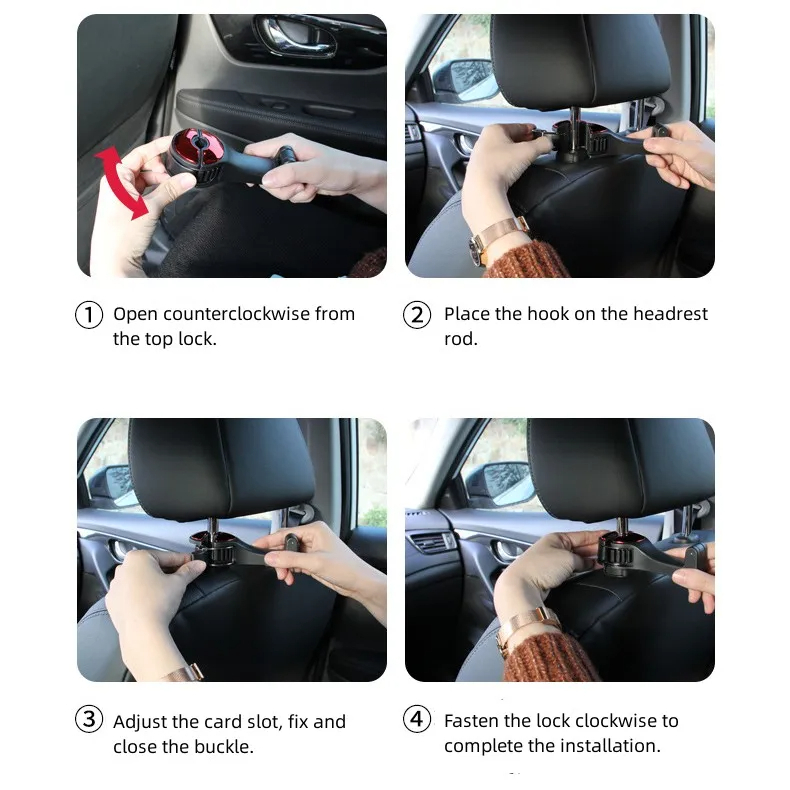 ① Open counterclockwise from the top lock.

② Place the hook on the headrest rod.

③ Adjust the card slot, fix and close the buckle.

④ Fasten the lock clockwise to complete the installation.